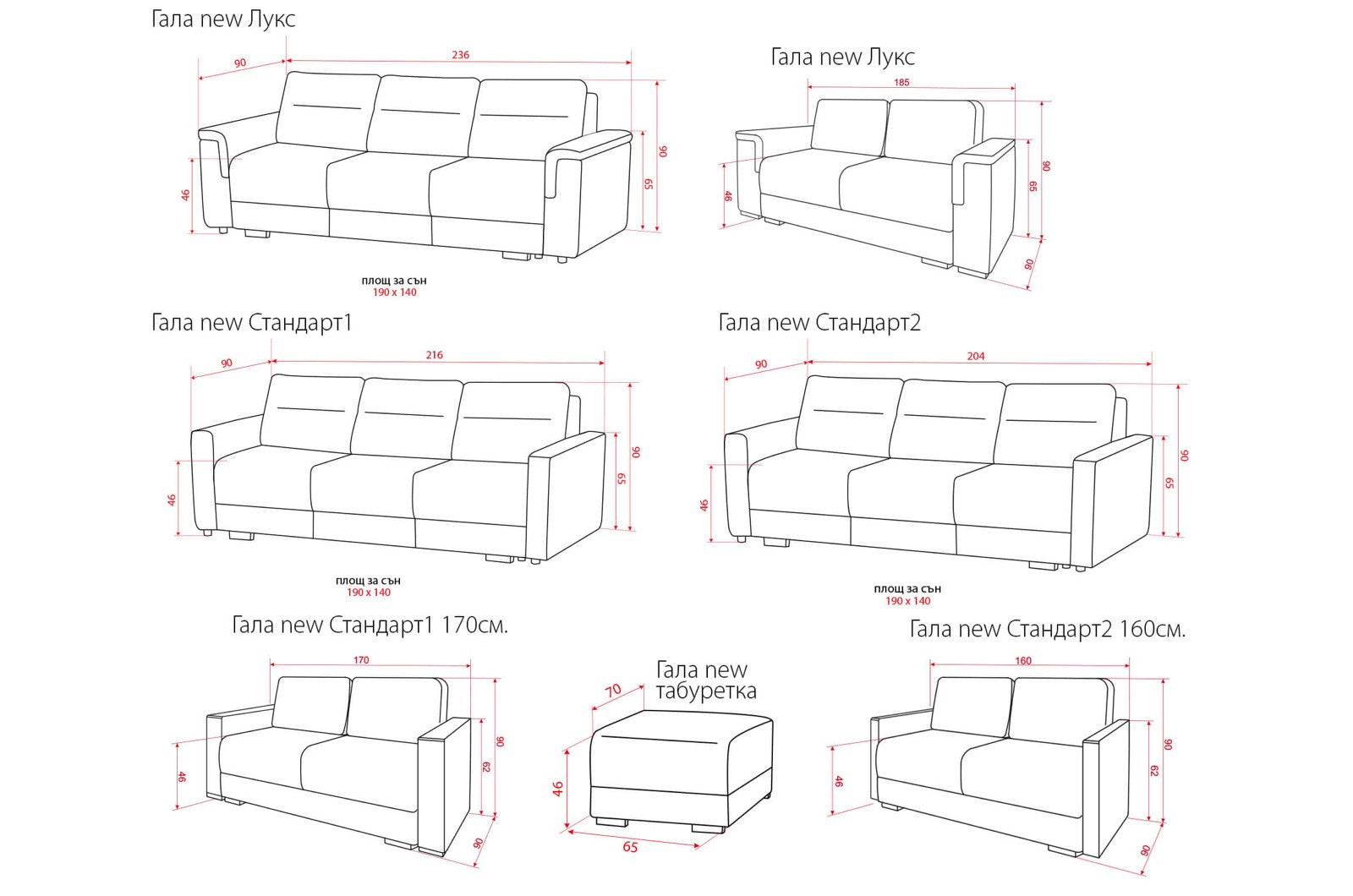 Гала new Лукс

90
236
46
65
90

площ за сън
190 x 140

Гала new Лукс

185
46
65
90
90

Гала new Стандарт1

90
216
46
65
90

площ за сън
190 x 140

Гала new Стандарт2

90
204
46
65
90

площ за сън
190 x 140

Гала new Стандарт1 170см.

170
46
62
90
90

Гала new
табуретка

70
46
65

Гала new Стандарт2 160см.

160
46
62
90
90